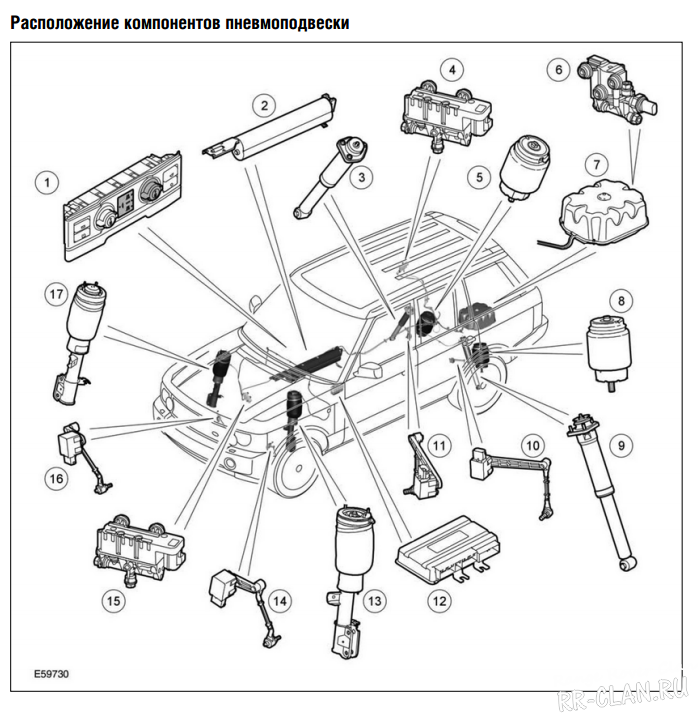 Расположение компонентов пневмоподвески

1
2
3
4
5
6
7
8
9
10
11
12
13
14
15
16
17

E59730

RR-CLAN.RU