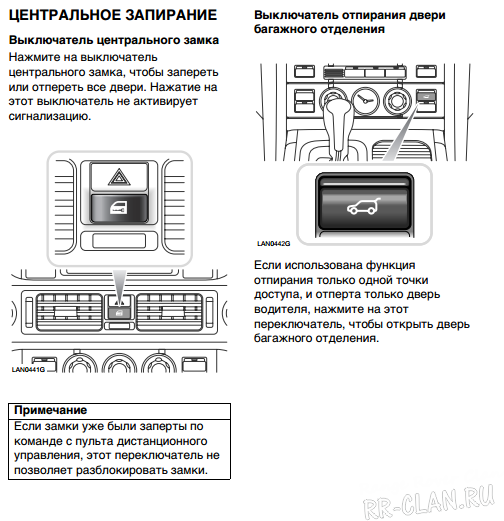 ЦЕНТРАЛЬНОЕ ЗАПИРАНИЕ

Выключатель центрального замка

Нажмите на выключатель центрального замка, чтобы запереть или отпереть все двери. Нажатие на этот выключатель не активирует сигнализацию.

LAN0441G

Примечание

Если замки уже были заперты по команде с пульта дистанционного управления, этот переключатель не позволяет разблокировать замки.

Выключатель отпирания двери багажного отделения

LAN0442G

Если использована функция отпирания только одной точки доступа, и отперта только дверь водителя, нажмите на этот переключатель, чтобы открыть дверь багажного отделения.

RR-CLAN.RU