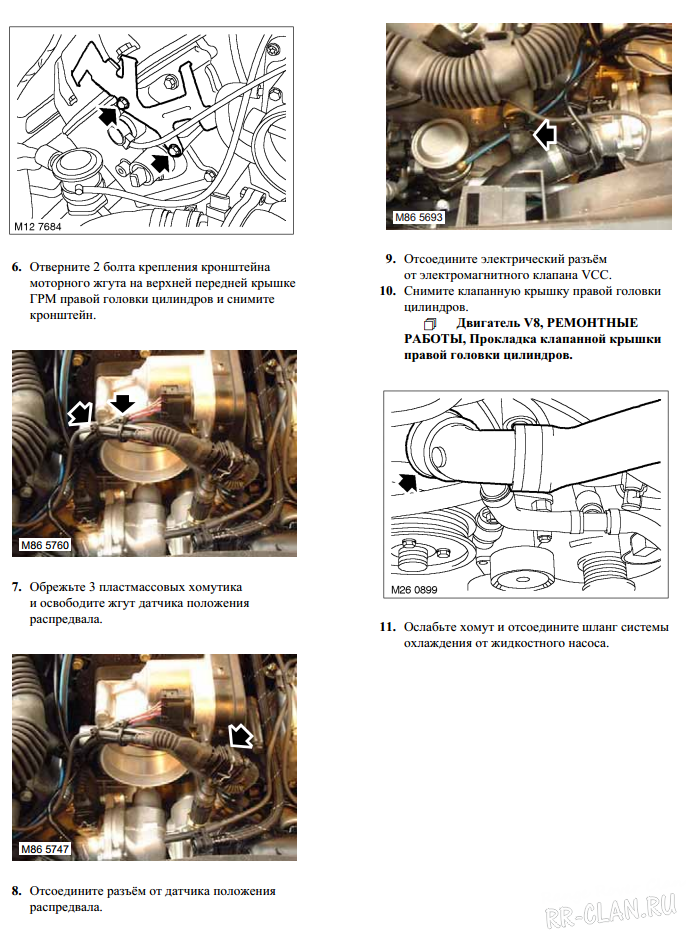 M12 7684

6. Отверните 2 болта крепления кронштейна моторного жгута на верхней передней крышке ГРМ правой головки цилиндров и снимите кронштейн.

M86 5760

7. Обрежьте 3 пластмассовых хомутика и освободите жгут датчика положения распредвала.

M86 5747

8. Отсоедините разъём от датчика положения распредвала.

M86 5693

9. Отсоедините электрический разъём от электромагнитного клапана VCC.

10. Снимите клапанную крышку правой головки цилиндров.

Двигатель V8, РЕМОНТНЫЕ РАБОТЫ, Прокладка клапанной крышки правой головки цилиндров.

M26 0899

11. Ослабьте хомут и отсоедините шланг системы охлаждения от жидкостного насоса.

RR-CLAN.RU